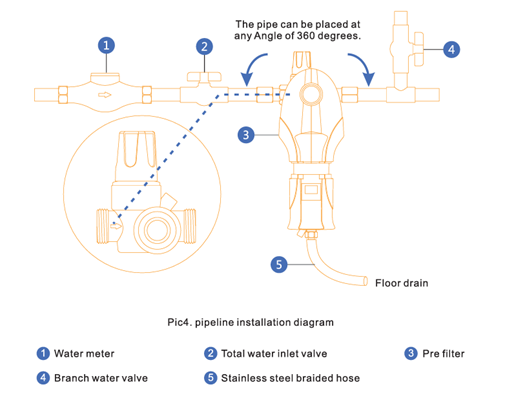 The pipe can be placed at any Angle of 360 degrees.

1

2

4

3

5

Floor drain

Pic4. pipeline installation diagram

1 Water meter

2 Total water inlet valve

3 Pre filter

4 Branch water valve

5 Stainless steel braided hose